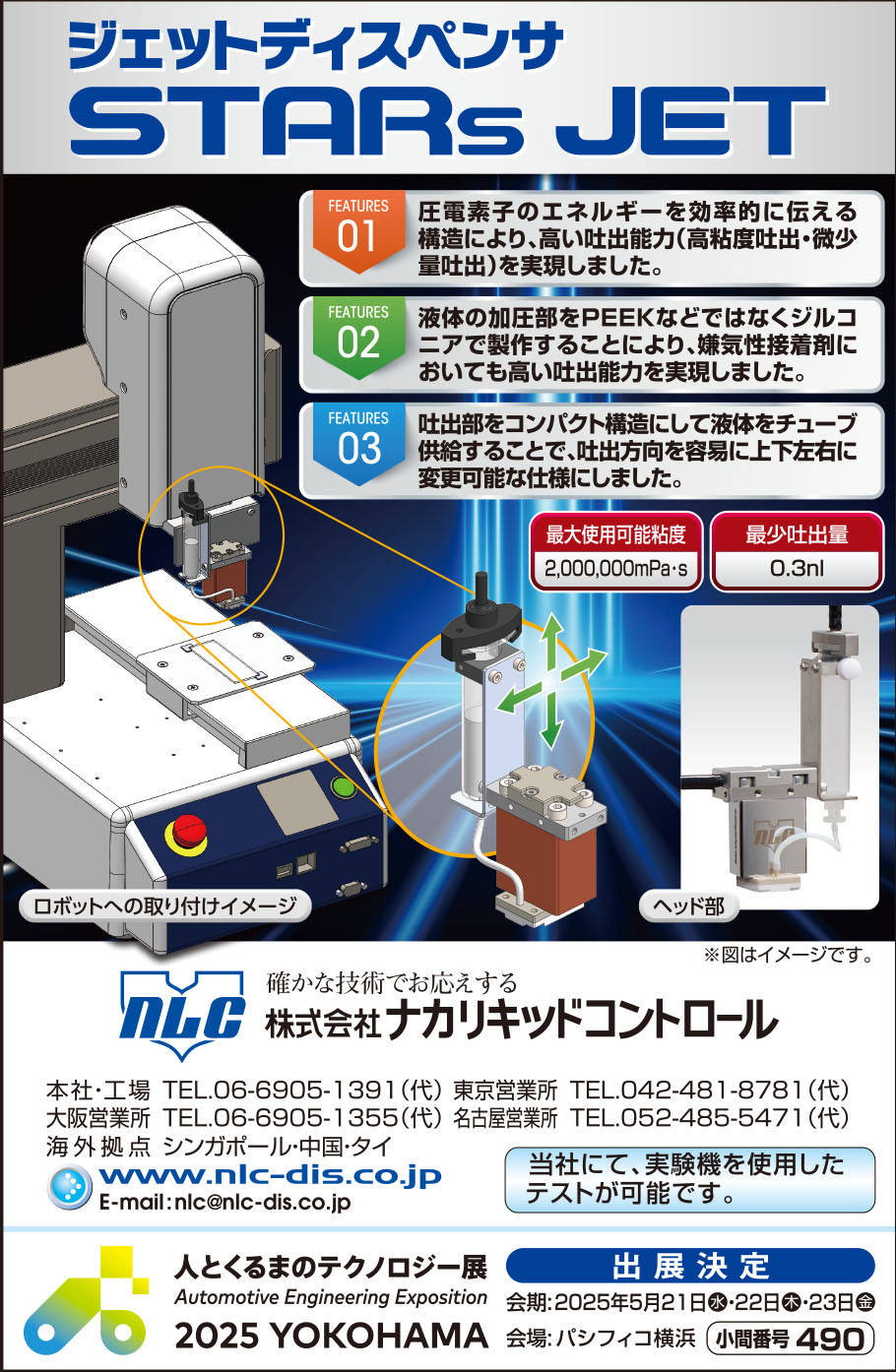 ジェットディスペンサ
STARs JET

FEATURES 01
圧電素子のエネルギーを効率的に伝える構造により、高い吐出能力(高粘度吐出・微少量吐出)を実現しました。

FEATURES 02
液体の加圧部をPEEKなどではなくジルコニアで製作することにより、嫌気性接着剤においても高い吐出能力を実現しました。

FEATURES 03
吐出部をコンパクト構造にして液体をチューブ供給することで、吐出方向を容易に上下左右に変更可能な仕様にしました。

最大使用可能粘度
2,000,000mPa·s

最少吐出量
0.3nl

ロボットへの取り付けイメージ

ヘッド部

※図はイメージです。

NLC
確かな技術でお応えする
株式会社ナカリキッドコントロール

本社・工場 TEL.06-6905-1391(代) 東京営業所 TEL.042-481-8781(代)
大阪営業所 TEL.06-6905-1355(代) 名古屋営業所 TEL.052-485-5471(代)
海外拠点 シンガポール・中国・タイ

www.nlc-dis.co.jp
E-mail:nlc@nlc-dis.co.jp

当社にて、実験機を使用したテストが可能です。

人とくるまのテクノロジー展
Automotive Engineering Exposition
2025 YOKOHAMA

出展決定
会期:2025年5月21日水・22日木・23日金
会場:パシフィコ横浜 小間番号 490