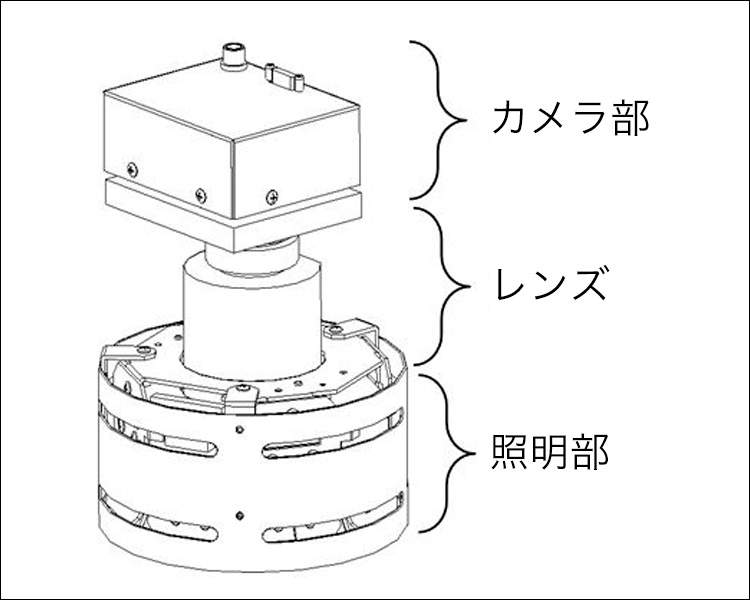 カメラ部

レンズ

照明部